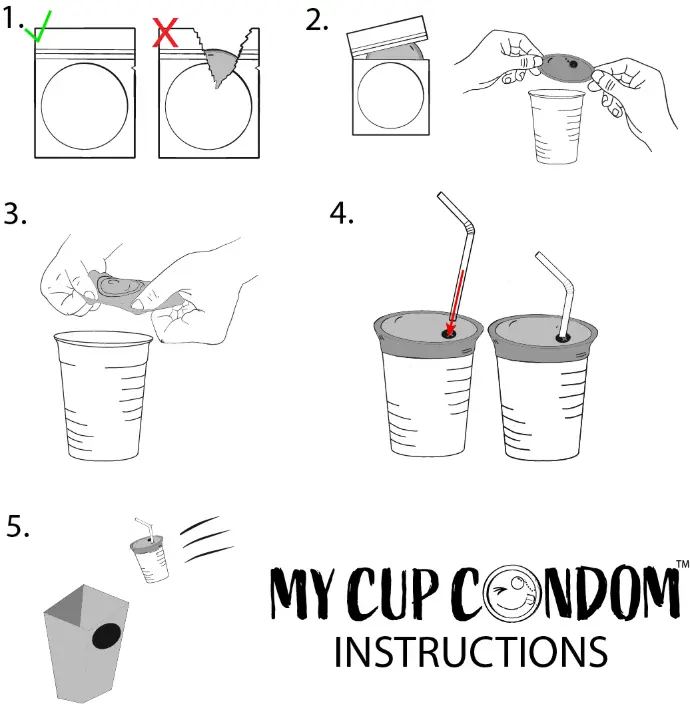 1.

2.

3.

4.

5.

MY CUP CONDOM™
INSTRUCTIONS